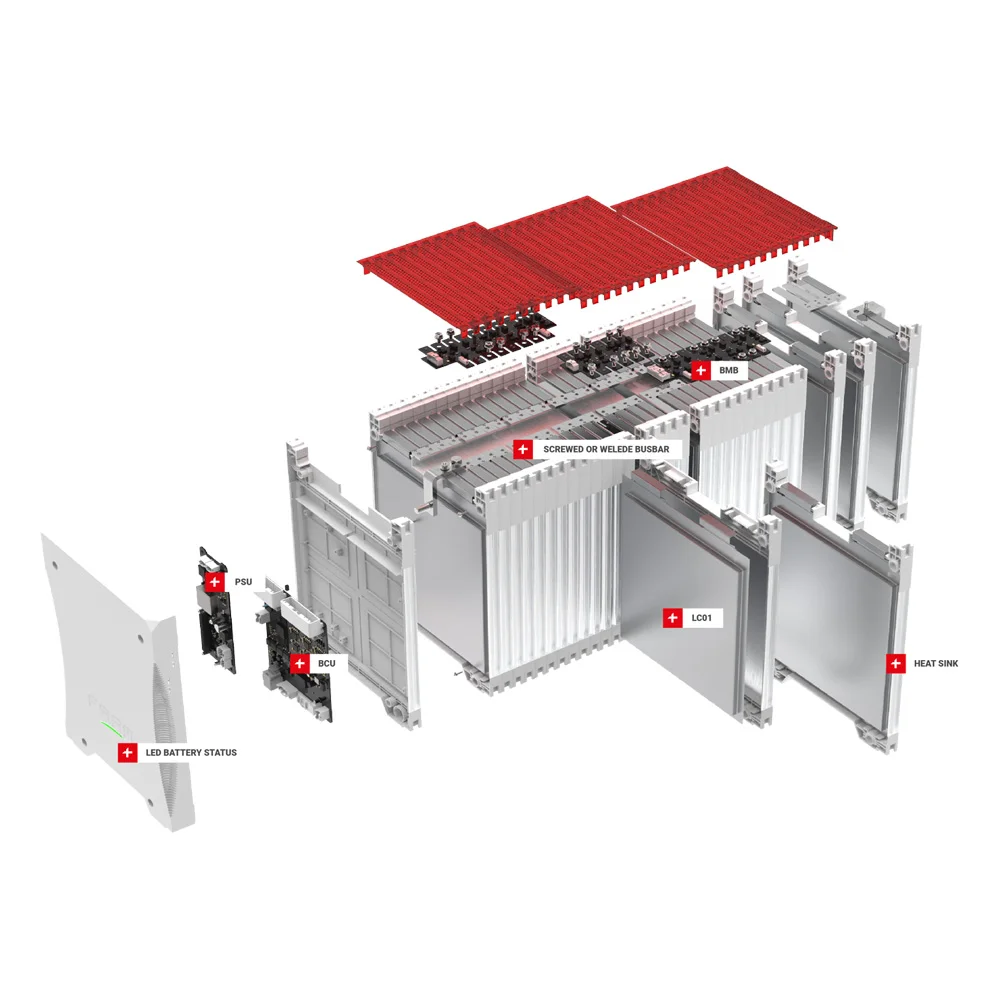 BMB

SCREWED OR WELEDE BUSBAR

PSU

LC01

BCU

HEAT SINK

LED BATTERY STATUS